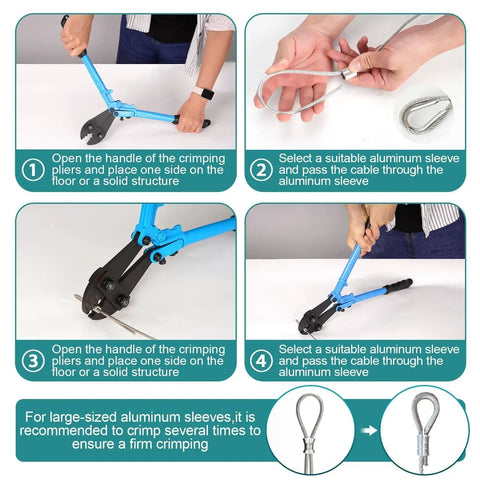 1 Open the handle of the crimping pliers and place one side on the floor or a solid structure

2 Select a suitable aluminum sleeve and pass the cable through the aluminum sleeve

3 Open the handle of the crimping pliers and place one side on the floor or a solid structure

4 Select a suitable aluminum sleeve and pass the cable through the aluminum sleeve

For large-sized aluminum sleeves,it is recommended to crimp several times to ensure a firm crimping