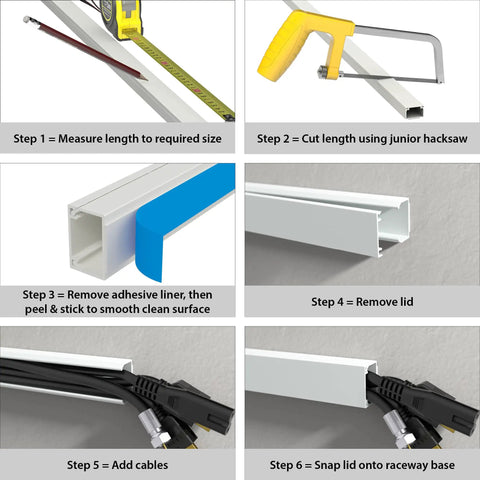 Step 1 = Measure length to required size

Step 2 = Cut length using junior hacksaw

Step 3 = Remove adhesive liner, then peel & stick to smooth clean surface

Step 4 = Remove lid

Step 5 = Add cables

Step 6 = Snap lid onto raceway base