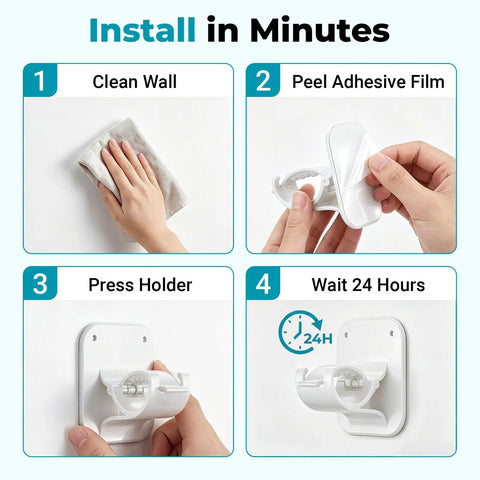 Install in Minutes

1 Clean Wall

2 Peel Adhesive Film

3 Press Holder

4 Wait 24 Hours

24H