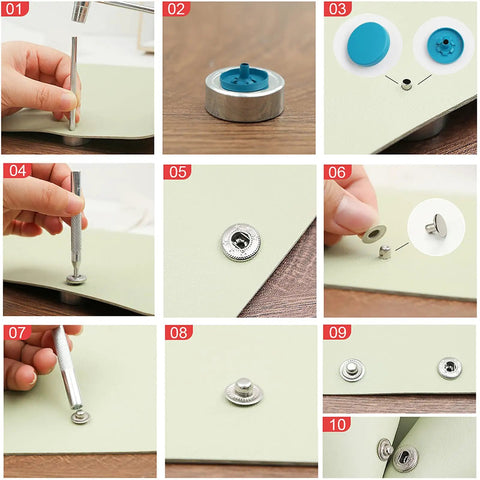 01

02

03

04

05

06

07

08

09

10