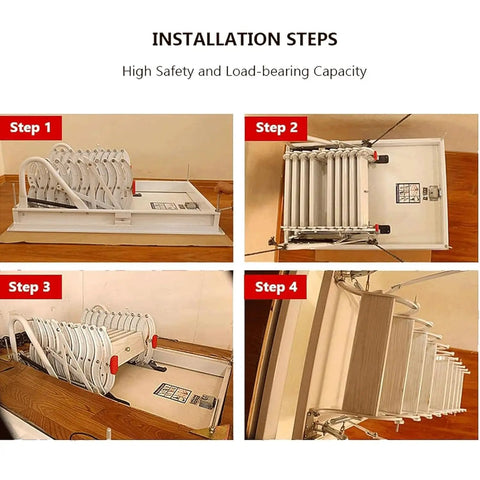 INSTALLATION STEPS

High Safety and Load-bearing Capacity

Step 1

Step 2

Step 3

Step 4