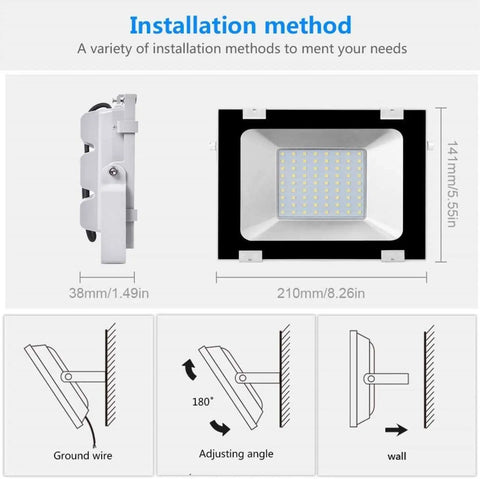 Installation method

A variety of installation methods to ment your needs

38mm/1.49in

210mm/8.26in

141mm/5.55in

Ground wire

180°

Adjusting angle

wall