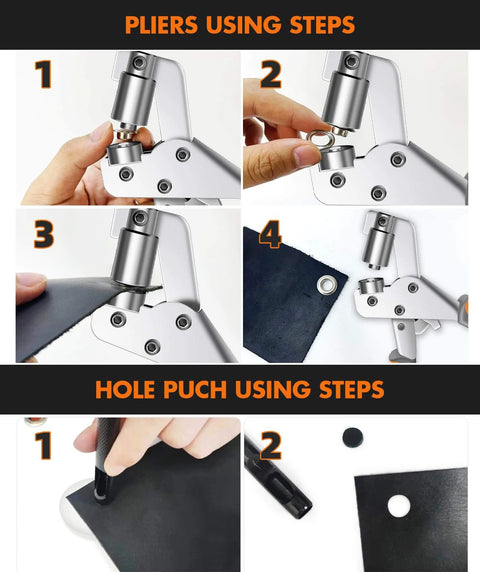 PLIERS USING STEPS

1

2

3

4

HOLE PUCH USING STEPS

1

2