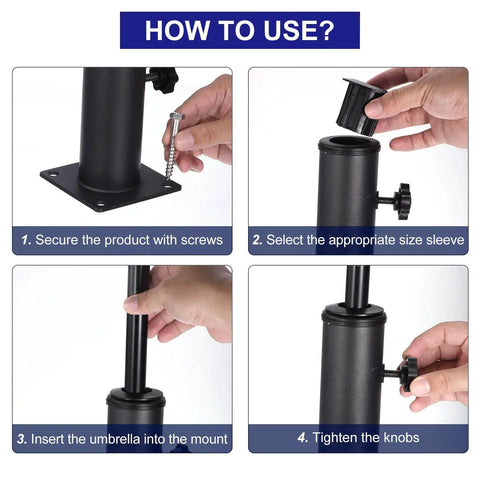 HOW TO USE?

1. Secure the product with screws

2. Select the appropriate size sleeve

3. Insert the umbrella into the mount

4. Tighten the knobs