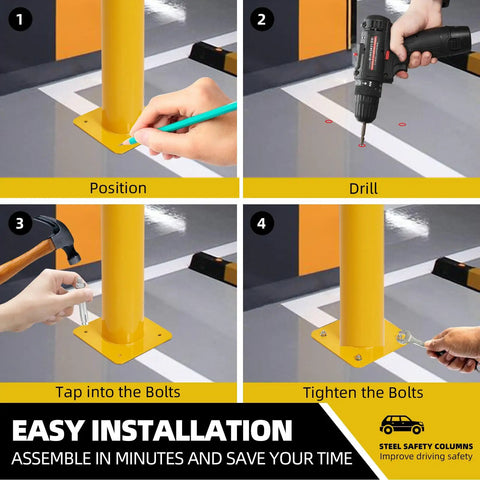 1
Position

2
Drill

3
Tap into the Bolts

4
Tighten the Bolts

EASY INSTALLATION
ASSEMBLE IN MINUTES AND SAVE YOUR TIME

STEEL SAFETY COLUMNS
Improve driving safety