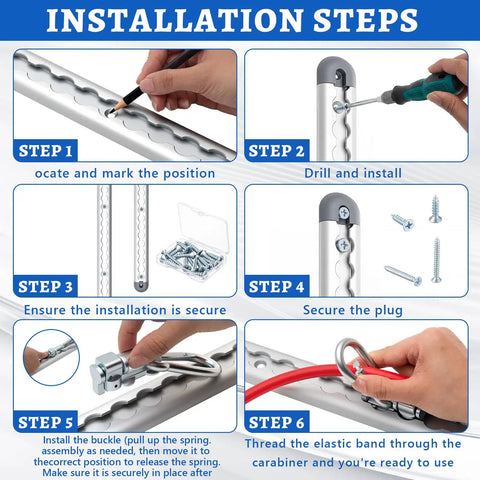 INSTALLATION STEPS

STEP 1

ocate and mark the position

STEP 2

Drill and install

STEP 3

Ensure the installation is secure

STEP 4

Secure the plug

STEP 5

Install the buckle (pull up the spring. assembly as needed, then move it to thecorrect position to release the spring. Make sure it is securely in place after

STEP 6

Thread the elastic band through the carabiner and you're ready to use