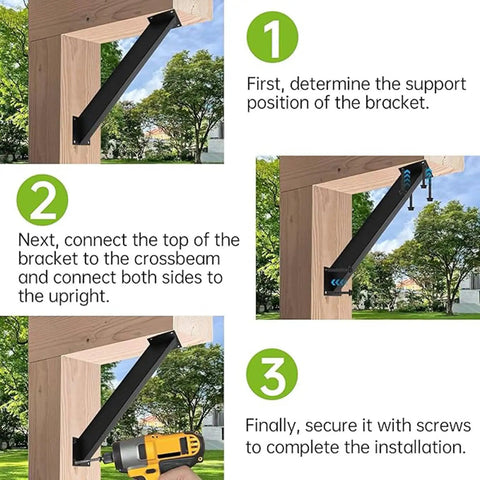 1

First, determine the support position of the bracket.

2

Next, connect the top of the bracket to the crossbeam and connect both sides to the upright.

3

Finally, secure it with screws to complete the installation.