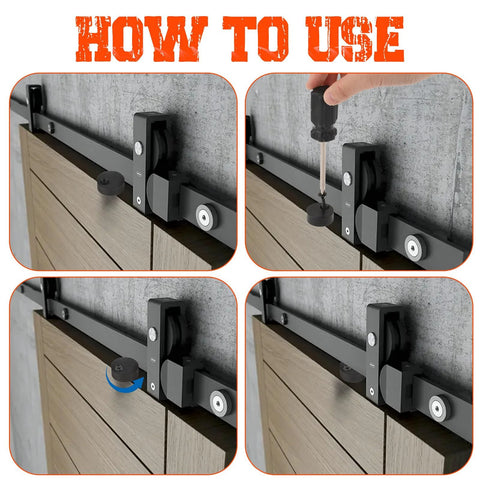 HOW TO USE