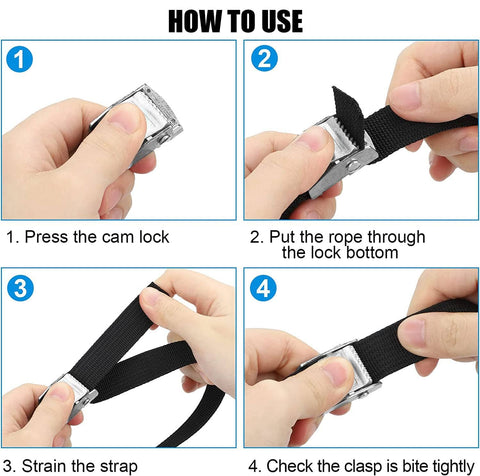 HOW TO USE

1

1. Press the cam lock

2

2. Put the rope through the lock bottom

3

3. Strain the strap

4

4. Check the clasp is bite tightly