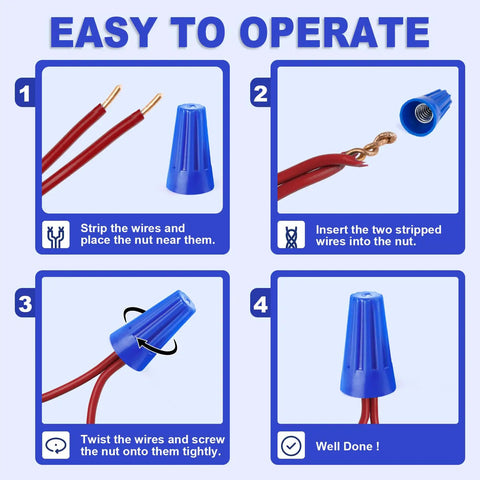 EASY TO OPERATE

1

Strip the wires and place the nut near them.

2

Insert the two stripped wires into the nut.

3

Twist the wires and screw the nut onto them tightly.

4

Well Done !