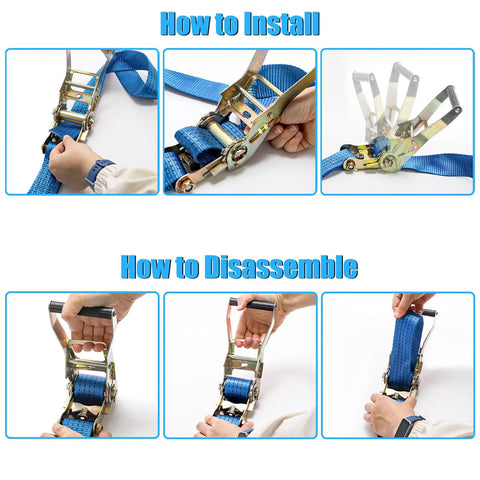 How to Install

How to Disassemble