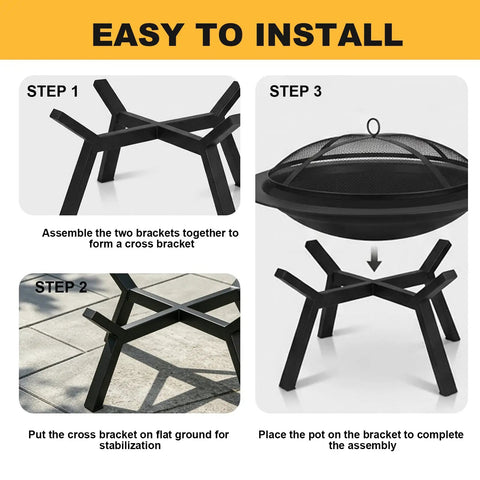 EASY TO INSTALL

STEP 1

Assemble the two brackets together to form a cross bracket

STEP 2

Put the cross bracket on flat ground for stabilization

STEP 3

Place the pot on the bracket to complete the assembly