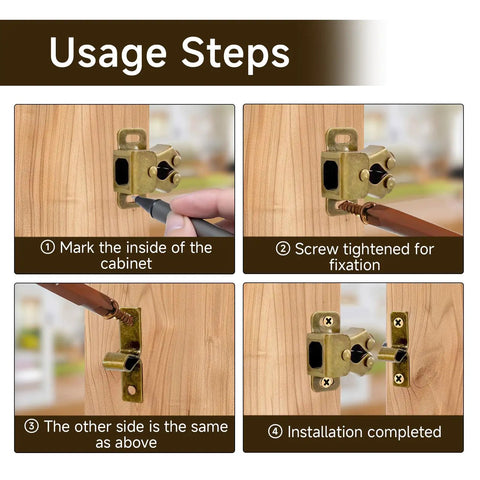 Usage Steps

① Mark the inside of the cabinet

② Screw tightened for fixation

③ The other side is the same as above

④ Installation completed