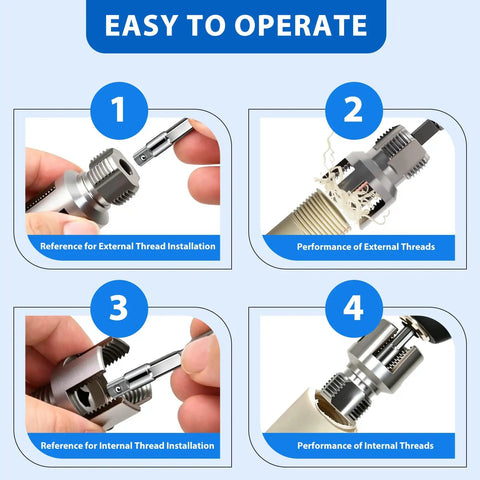 EASY TO OPERATE

1

Reference for External Thread Installation

2

Performance of External Threads

3

Reference for Internal Thread Installation

4

Performance of Internal Threads