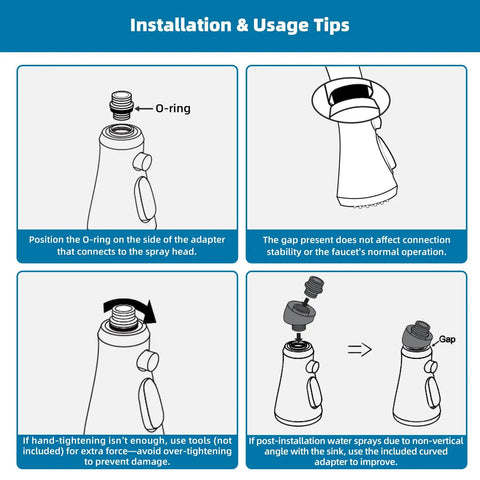 Installation & Usage Tips

O-ring

Position the O-ring on the side of the adapter that connects to the spray head.

The gap present does not affect connection stability or the faucet's normal operation.

If hand-tightening isn't enough, use tools (not included) for extra force—avoid over-tightening to prevent damage.

Gap

If post-installation water sprays due to non-vertical angle with the sink, use the included curved adapter to improve.