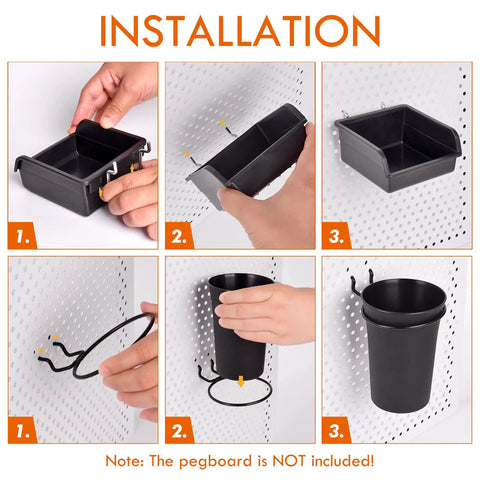 INSTALLATION

1.

2.

3.

1.

2.

3.

Note: The pegboard is NOT included!