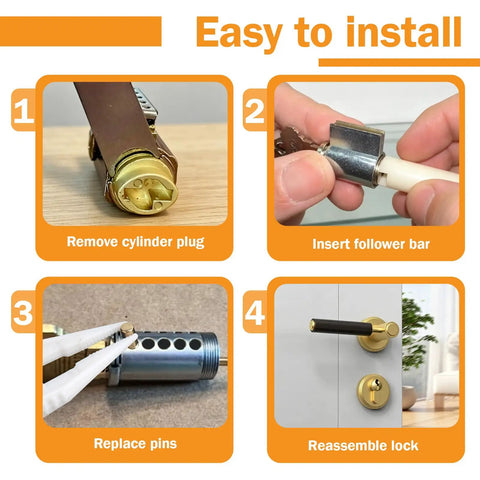 Easy to install

1

Remove cylinder plug

2

Insert follower bar

3

Replace pins

4

Reassemble lock