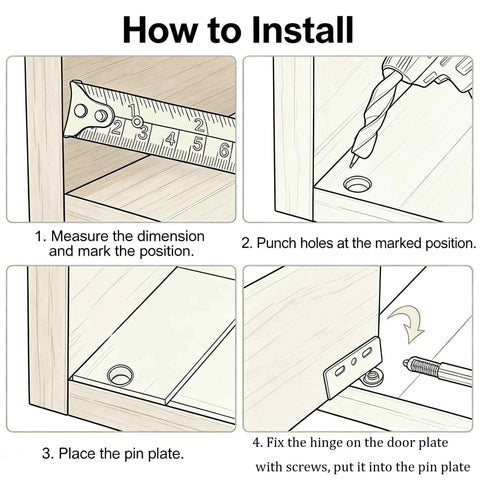 How to Install

1 2 3 4 2 5 6

1. Measure the dimension and mark the position.

2. Punch holes at the marked position.

3. Place the pin plate.

4. Fix the hinge on the door plate with screws, put it into the pin plate