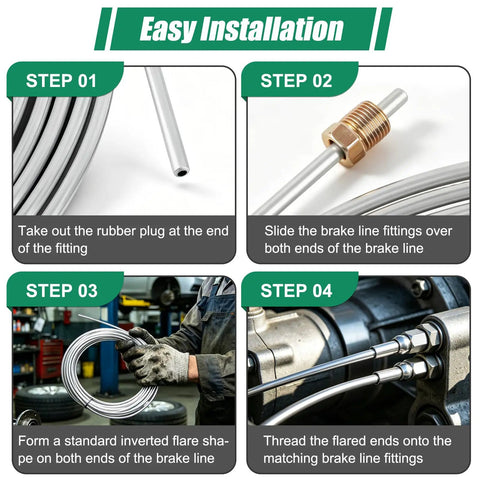 Easy Installation

STEP 01

Take out the rubber plug at the end of the fitting

STEP 02

Slide the brake line fittings over both ends of the brake line

STEP 03

Form a standard inverted flare shape on both ends of the brake line

STEP 04

Thread the flared ends onto the matching brake line fittings