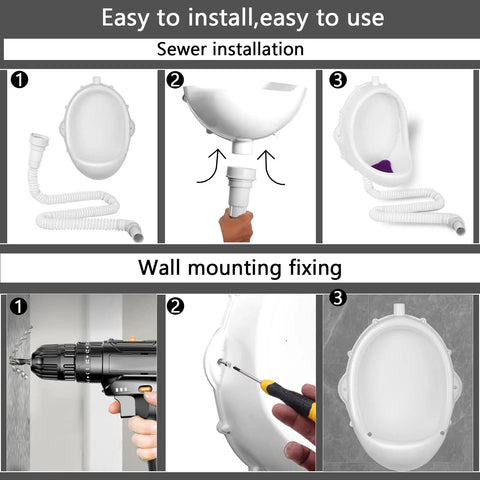 Easy to install,easy to use

Sewer installation

1

2

3

Wall mounting fixing

1

2

3