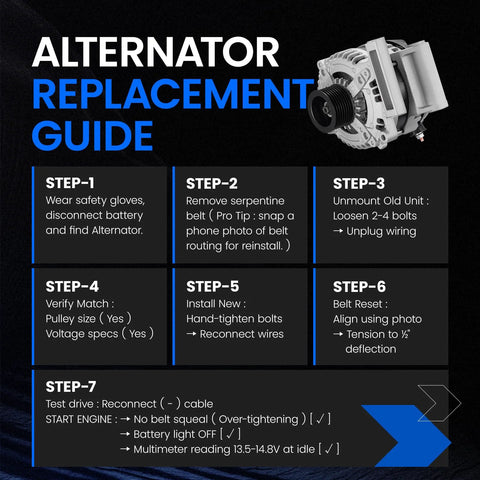 ALTERNATOR
REPLACEMENT
GUIDE

STEP-1
Wear safety gloves, disconnect battery and find Alternator.

STEP-2
Remove serpentine belt ( Pro Tip : snap a phone photo of belt routing for reinstall. )

STEP-3
Unmount Old Unit :
Loosen 2-4 bolts
→ Unplug wiring

STEP-4
Verify Match :
Pulley size ( Yes )
Voltage specs ( Yes )

STEP-5
Install New :
Hand-tighten bolts
→ Reconnect wires

STEP-6
Belt Reset :
Align using photo
→ Tension to ½" deflection

STEP-7
Test drive : Reconnect ( - ) cable
START ENGINE : → No belt squeal ( Over-tightening ) [ ✓ ]
→ Battery light OFF [ ✓ ]
→ Multimeter reading 13.5-14.8V at idle [ ✓ ]