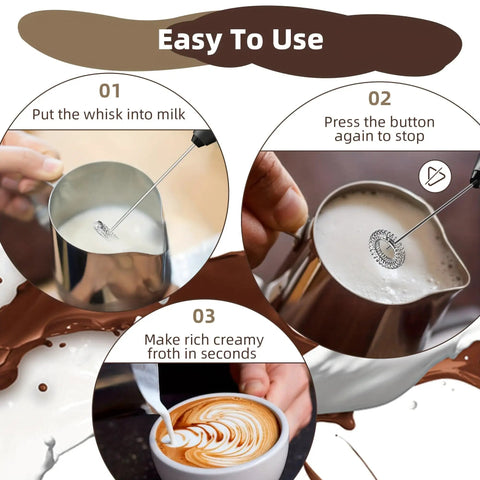 Easy To Use

01
Put the whisk into milk

02
Press the button again to stop

03
Make rich creamy froth in seconds