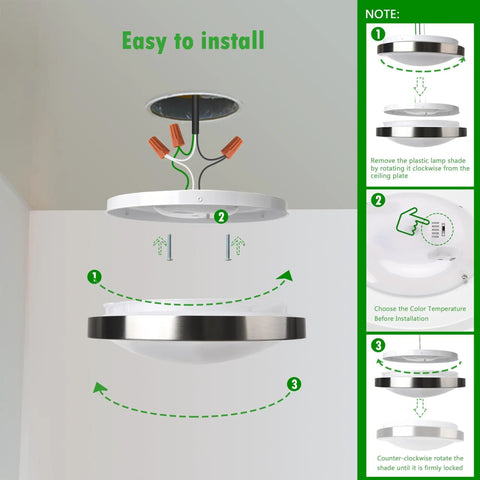 Easy to install

2

1

3

NOTE:

1

Remove the plastic lamp shade by rotating it clockwise from the ceiling plate

2

Choose the Color Temperature Before Installation

3

Counter-clockwise rotate the shade until it is firmly locked