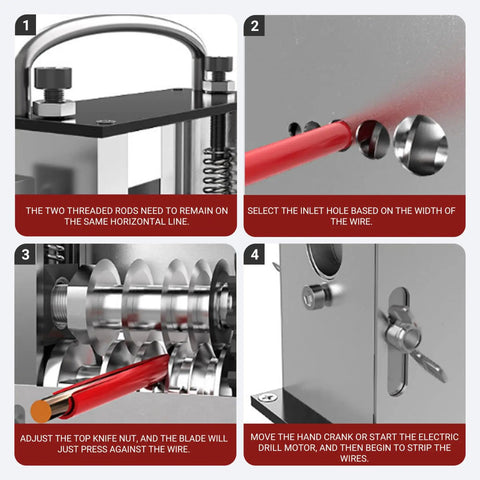 1

THE TWO THREADED RODS NEED TO REMAIN ON THE SAME HORIZONTAL LINE.

2

SELECT THE INLET HOLE BASED ON THE WIDTH OF THE WIRE.

3

ADJUST THE TOP KNIFE NUT, AND THE BLADE WILL JUST PRESS AGAINST THE WIRE.

4

MOVE THE HAND CRANK OR START THE ELECTRIC DRILL MOTOR, AND THEN BEGIN TO STRIP THE WIRES.