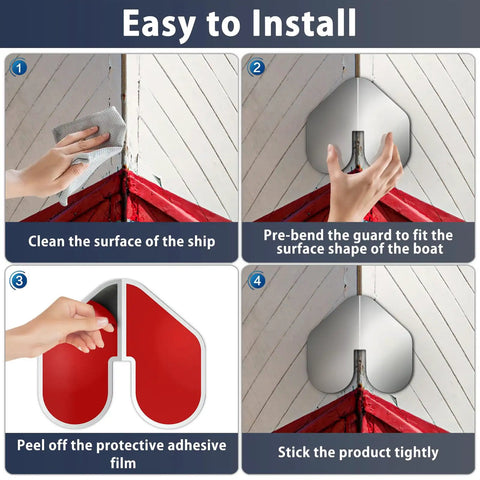 Easy to Install

1

Clean the surface of the ship

2

Pre-bend the guard to fit the surface shape of the boat

3

Peel off the protective adhesive film

4

Stick the product tightly