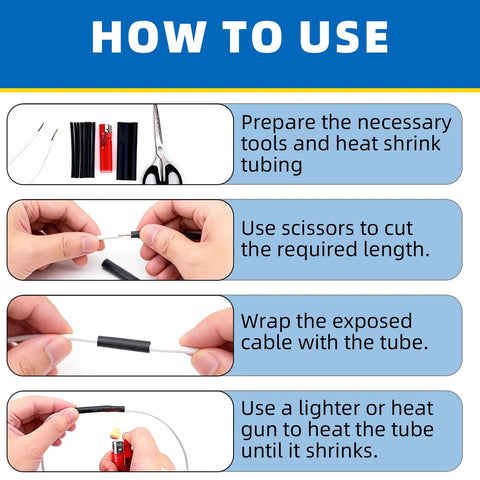 HOW TO USE

Prepare the necessary tools and heat shrink tubing

Use scissors to cut the required length.

Wrap the exposed cable with the tube.

Use a lighter or heat gun to heat the tube until it shrinks.