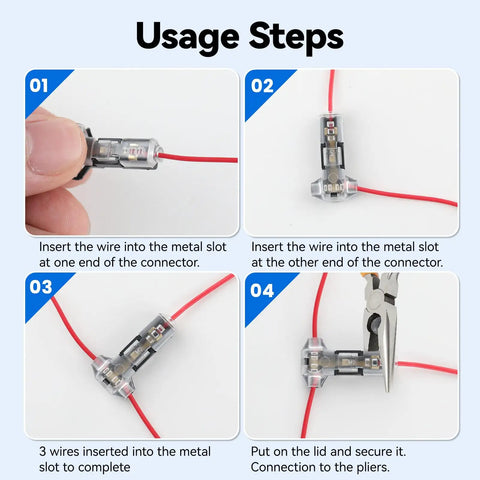 Usage Steps

01

Insert the wire into the metal slot at one end of the connector.

02

Insert the wire into the metal slot at the other end of the connector.

03

3 wires inserted into the metal slot to complete

04

Put on the lid and secure it. Connection to the pliers.