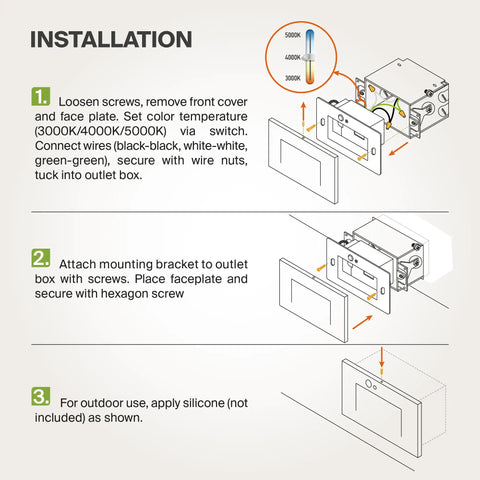 INSTALLATION

5000K
4000K
3000K

1. Loosen screws, remove front cover and face plate. Set color temperature (3000K/4000K/5000K) via switch. Connect wires (black-black, white-white, green-green), secure with wire nuts, tuck into outlet box.

2. Attach mounting bracket to outlet box with screws. Place faceplate and secure with hexagon screw

3. For outdoor use, apply silicone (not included) as shown.