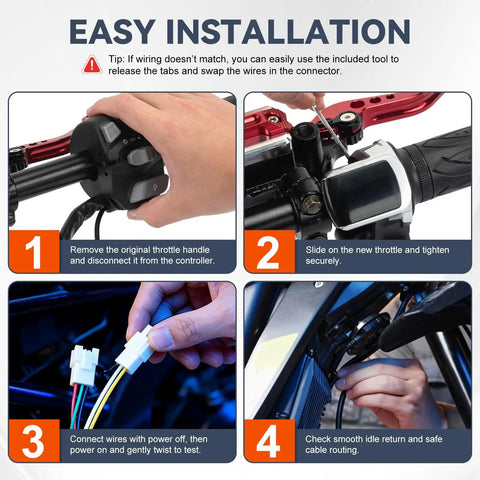 EASY INSTALLATION

Tip: If wiring doesn't match, you can easily use the included tool to release the tabs and swap the wires in the connector.

P

1 Remove the original throttle handle and disconnect it from the controller.

2 Slide on the new throttle and tighten securely.

3 Connect wires with power off, then power on and gently twist to test.

4 Check smooth idle return and safe cable routing.