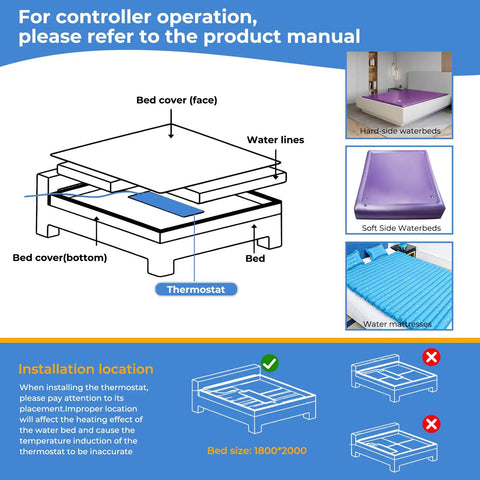 For controller operation, please refer to the product manual

Bed cover (face)

Water lines

Bed cover(bottom)

Bed

Thermostat

Hard-side waterbeds

Soft Side Waterbeds

Water mattresses

Installation location

When installing the thermostat, please pay attention to its placement.Improper location will affect the heating effect of the water bed and cause the temperature induction of the thermostat to be inaccurate

Bed size: 1800*2000