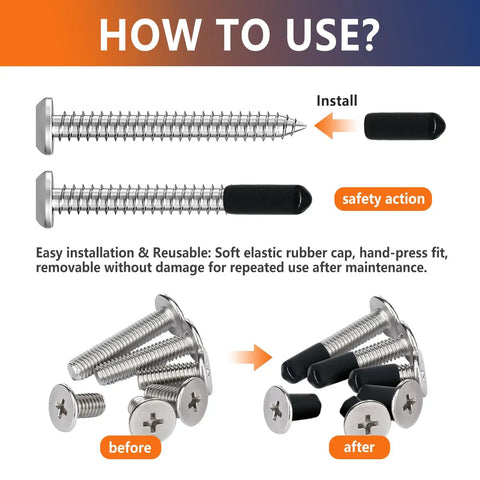 HOW TO USE?

Install

safety action

Easy installation & Reusable: Soft elastic rubber cap, hand-press fit, removable without damage for repeated use after maintenance.

before

after