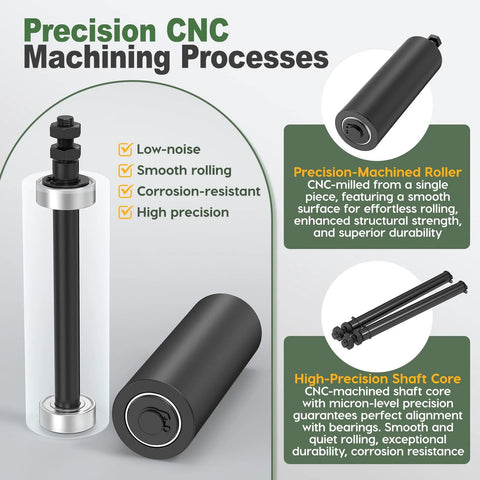 Precision CNC
Machining Processes

Low-noise
Smooth rolling
Corrosion-resistant
High precision

Precision-Machined Roller
CNC-milled from a single piece, featuring a smooth surface for effortless rolling, enhanced structural strength, and superior durability

High-Precision Shaft Core
CNC-machined shaft core with micron-level precision guarantees perfect alignment with bearings. Smooth and quiet rolling, exceptional durability, corrosion resistance