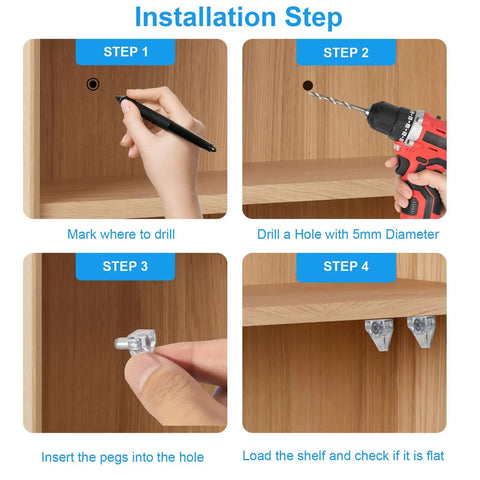 Installation Step

STEP 1

Mark where to drill

STEP 2

Drill a Hole with 5mm Diameter

STEP 3

Insert the pegs into the hole

STEP 4

Load the shelf and check if it is flat