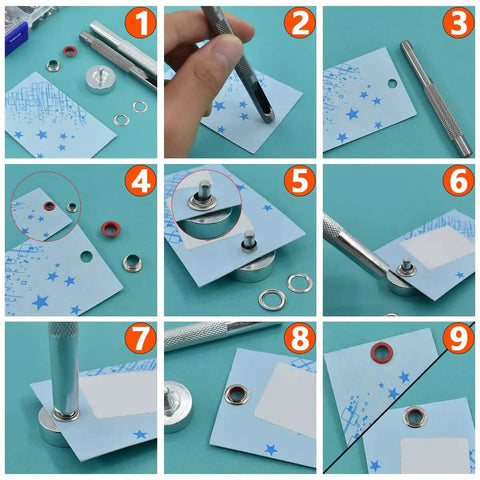 1
2
3
4
5
6
7
8
9