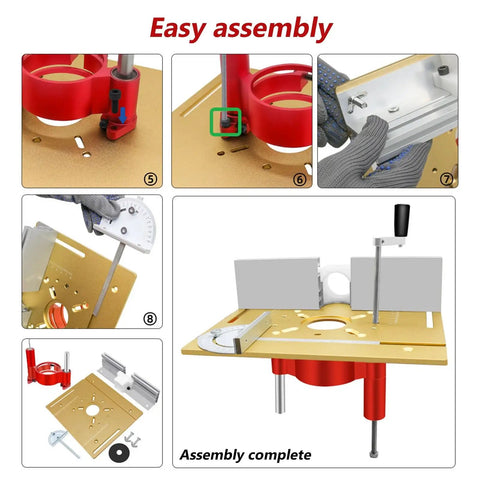 Easy assembly

⑤

⑥

⑦

⑧

Assembly complete