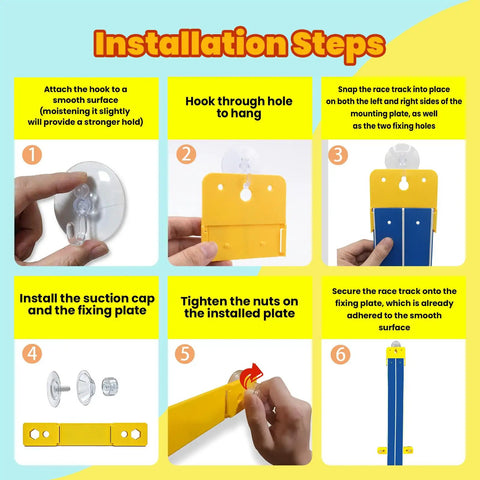 Installation Steps

Attach the hook to a smooth surface (moistening it slightly will provide a stronger hold)

1

Hook through hole to hang

2

Snap the race track into place on both the left and right sides of the mounting plate, as well as the two fixing holes

3

Install the suction cap and the fixing plate

4

Tighten the nuts on the installed plate

5

Secure the race track onto the fixing plate, which is already adhered to the smooth surface

6