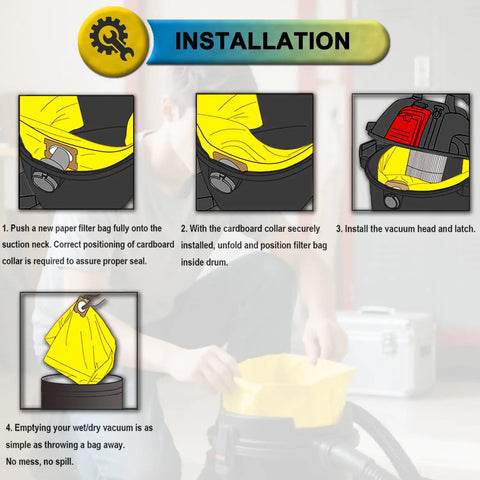 INSTALLATION

1. Push a new paper filter bag fully onto the suction neck. Correct positioning of cardboard collar is required to assure proper seal.

2. With the cardboard collar securely installed, unfold and position filter bag inside drum.

3. Install the vacuum head and latch.

4. Emptying your wet/dry vacuum is as simple as throwing a bag away.
No mess, no spill.