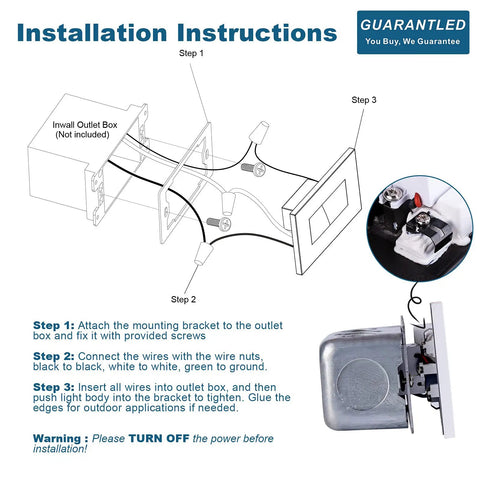 Installation Instructions

GUARANTLED
You Buy, We Guarantee

Step 1

Step 3

Inwall Outlet Box
(Not included)

Step 2

Step 1: Attach the mounting bracket to the outlet box and fix it with provided screws

Step 2: Connect the wires with the wire nuts, black to black, white to white, green to ground.

Step 3: Insert all wires into outlet box, and then push light body into the bracket to tighten. Glue the edges for outdoor applications if needed.

Warning : Please TURN OFF the power before installation!