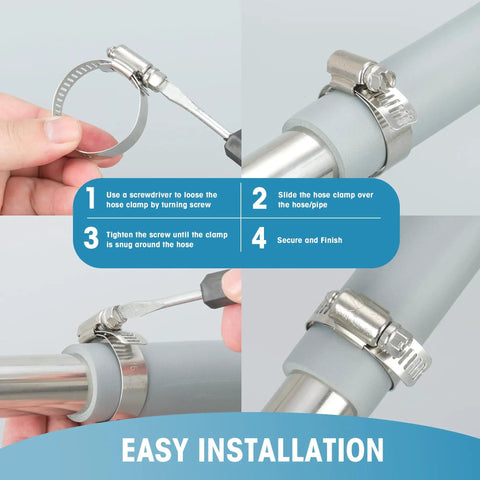 1 Use a screwdriver to loose the hose clamp by turning screw

2 Slide the hose clamp over the hose/pipe

3 Tighten the screw until the clamp is snug around the hose

4 Secure and Finish

EASY INSTALLATION