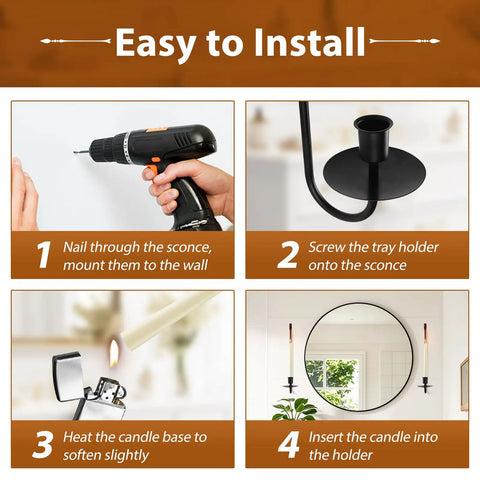 Easy to Install

1 Nail through the sconce, mount them to the wall

2 Screw the tray holder onto the sconce

3 Heat the candle base to soften slightly

4 Insert the candle into the holder