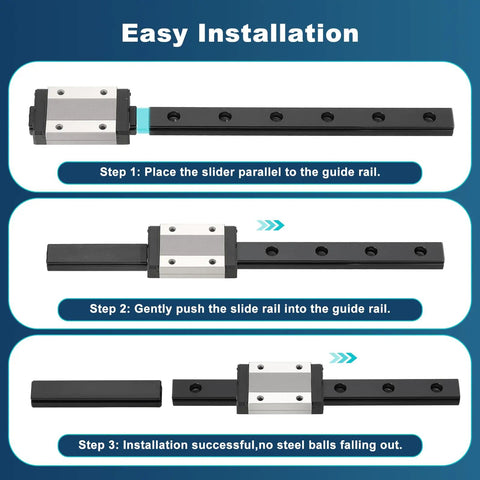 Easy Installation

Step 1: Place the slider parallel to the guide rail.

Step 2: Gently push the slide rail into the guide rail.

Step 3: Installation successful,no steel balls falling out.