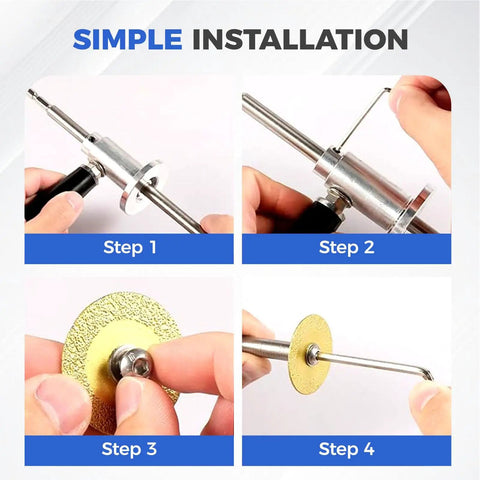 SIMPLE INSTALLATION

Step 1

Step 2

Step 3

Step 4