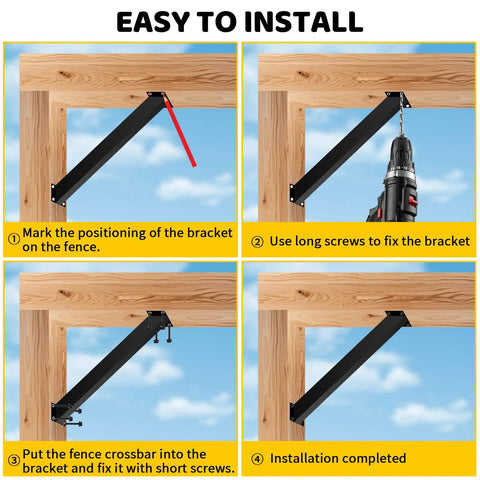 EASY TO INSTALL

① Mark the positioning of the bracket on the fence.

② Use long screws to fix the bracket

③ Put the fence crossbar into the bracket and fix it with short screws.

④ Installation completed