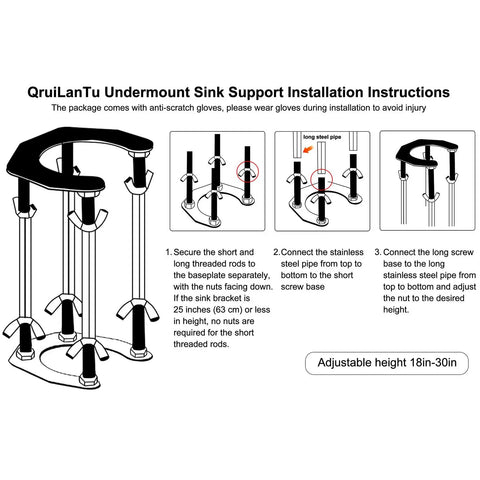 QruiLanTu Undermount Sink Support Installation Instructions

The package comes with anti-scratch gloves, please wear gloves during installation to avoid injury

long steel pipe

1. Secure the short and long threaded rods to the baseplate separately, with the nuts facing down. If the sink bracket is 25 inches (63 cm) or less in height, no nuts are required for the short threaded rods.

2.Connect the stainless steel pipe from top to bottom to the short screw base

3. Connect the long screw base to the long stainless steel pipe from top to bottom and adjust the nut to the desired height.

Adjustable height 18in-30in