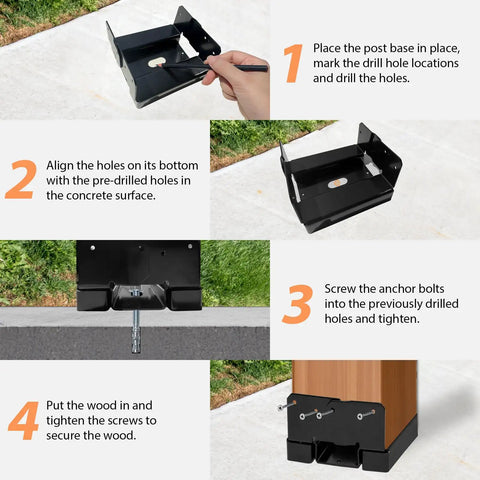 1 Place the post base in place, mark the drill hole locations and drill the holes.

2 Align the holes on its bottom with the pre-drilled holes in the concrete surface.

3 Screw the anchor bolts into the previously drilled holes and tighten.

4 Put the wood in and tighten the screws to secure the wood.