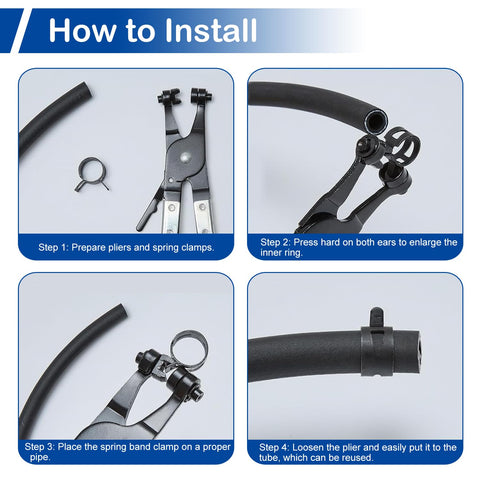 How to Install

Step 1: Prepare pliers and spring clamps.

Step 2: Press hard on both ears to enlarge the inner ring.

Step 3: Place the spring band clamp on a proper pipe.

Step 4: Loosen the plier and easily put it to the tube, which can be reused.